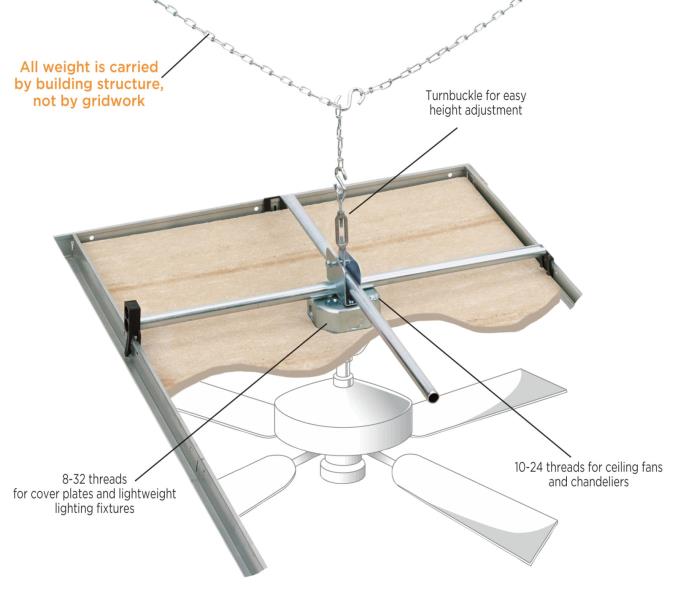 All weight is carried by building structure, not by gridwork

Turnbuckle for easy height adjustment

8-32 threads for cover plates and lightweight lighting fixtures

10-24 threads for ceiling fans and chandeliers