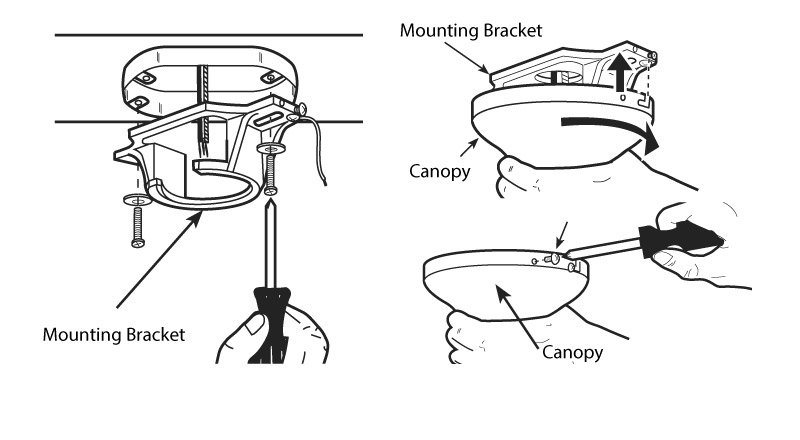 Mounting Bracket

Mounting Bracket

Canopy

Canopy